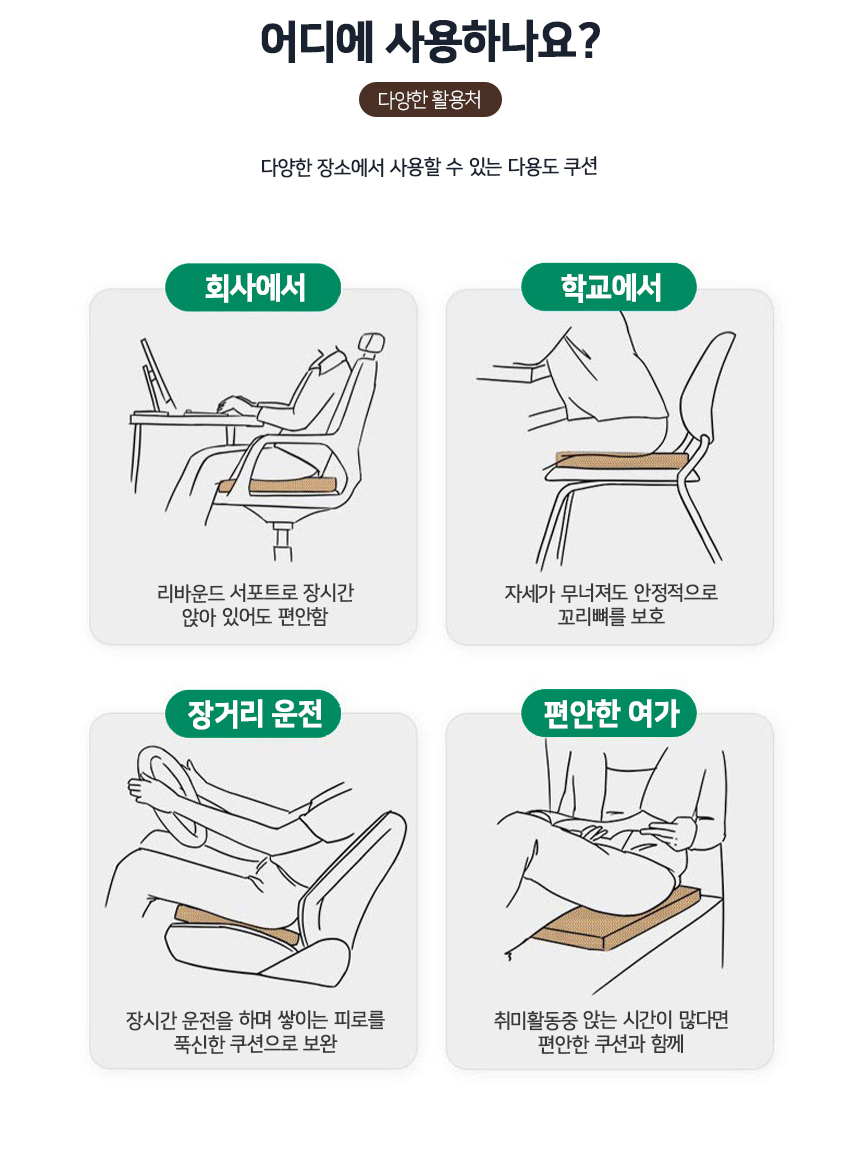 어디에 사용하나요?

다양한 활용처

다양한 장소에서 사용할 수 있는 다용도 쿠션

회사에서

리바운드 서포트로 장시간 앉아 있어도 편안함

학교에서

자세가 무너져도 안정적으로 꼬리뼈를 보호

장거리 운전

장시간 운전을 하며 쌓이는 피로를 푹신한 쿠션으로 보완

편안한 여가

취미활동중 앉는 시간이 많다면 편안한 쿠션과 함께